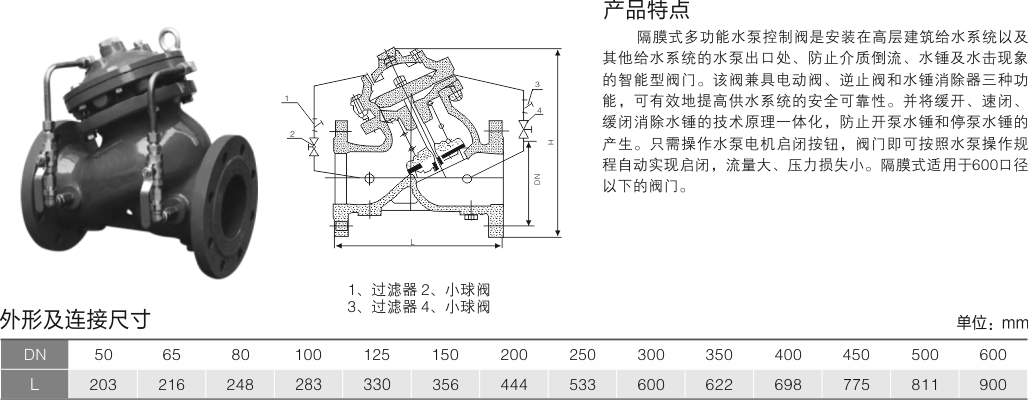 产品特点

隔膜式多功能水泵控制阀是安装在高层建筑给水系统以及其他给水系统的水泵出口处、防止介质倒流、水锤及水击现象的智能型阀门。该阀兼具电动阀、逆止阀和水锤消除器三种功能，可有效地提高供水系统的安全可靠性。并将缓开、速闭、缓闭消除水锤的技术原理一体化，防止开泵水锤和停泵水锤的产生。只需操作水泵电机启闭按钮，阀门即可按照水泵操作规程自动实现启闭，流量大、压力损失小。隔膜式适用于600口径以下的阀门。

1
2
3
4
H
DN
L

1、过滤器 2、小球阀
3、过滤器 4、小球阀

外形及连接尺寸

单位：mm

| DN | 50 | 65 | 80 | 100 | 125 | 150 | 200 | 250 | 300 | 350 | 400 | 450 | 500 | 600 |
|---|---|---|---|---|---|---|---|---|---|---|---|---|---|---|
| L | 203 | 216 | 248 | 283 | 330 | 356 | 444 | 533 | 600 | 622 | 698 | 775 | 811 | 900 |